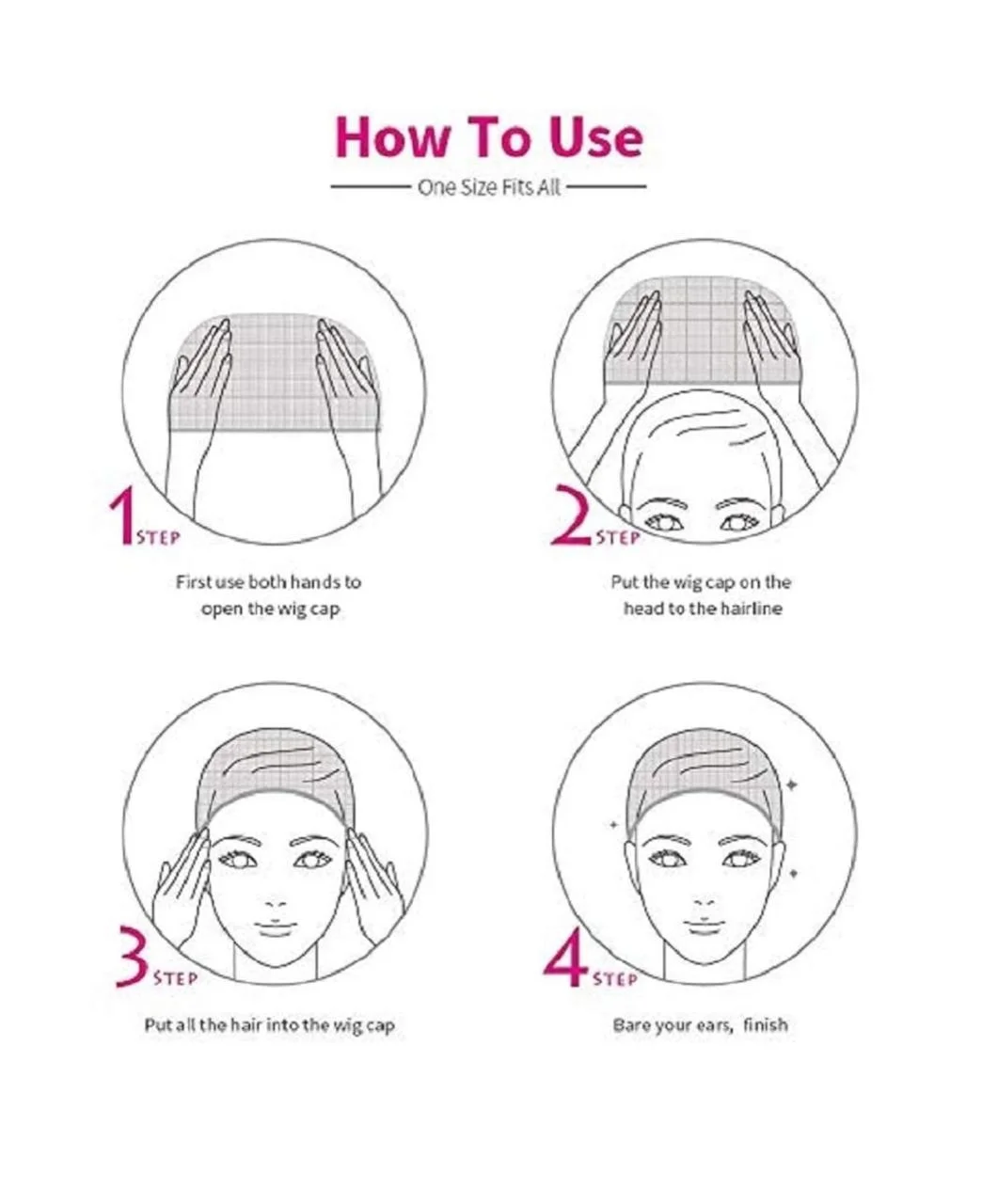 How To Use

One Size Fits All

1 STEP

First use both hands to open the wig cap

2 STEP

Put the wig cap on the head to the hairline

3 STEP

Put all the hair into the wig cap

4 STEP

Bare your ears, finish